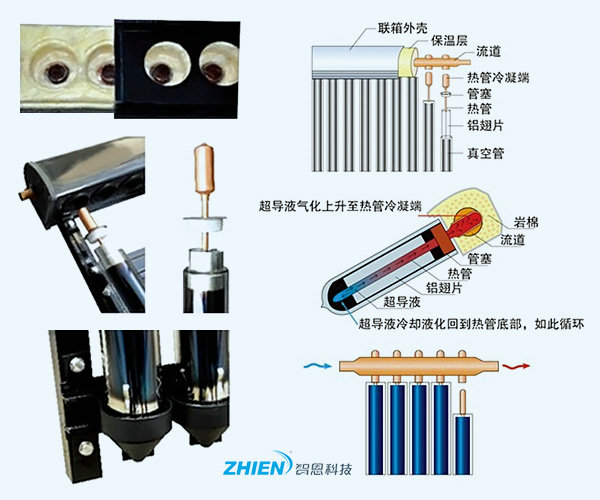 联箱外壳
保温层
流道
热管冷凝端
管塞
热管
铝翅片
真空管

超导液气化上升至热管冷凝端
岩棉
流道
管塞
热管
铝翅片
超导液
超导液冷却液化回到热管底部，如此循环

ZHIEN 智恩科技